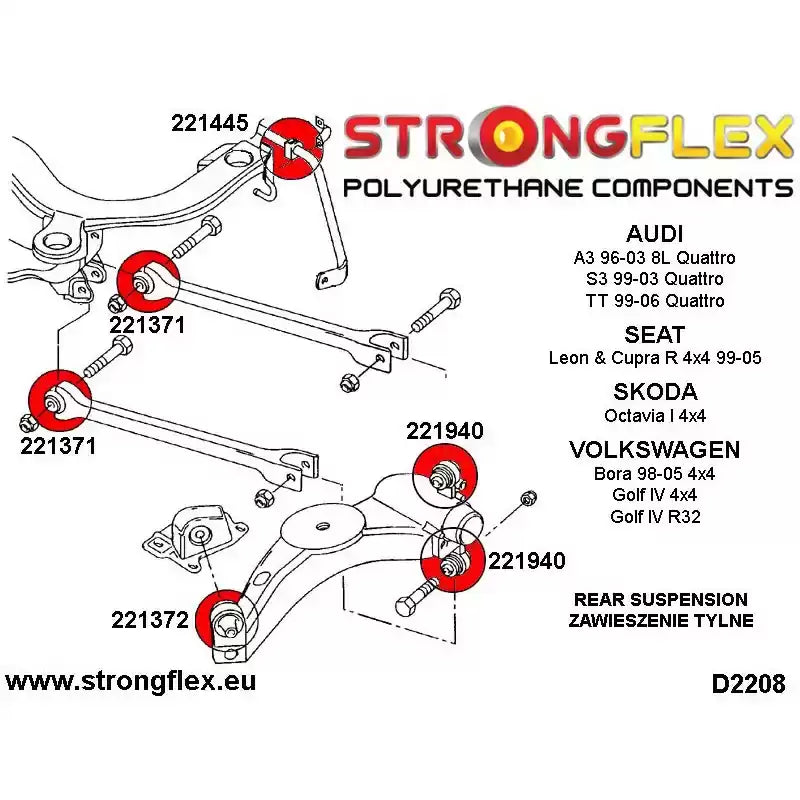 221445

STRONGFLEX
POLYURETHANE COMPONENTS

AUDI
A3 96-03 8L Quattro
S3 99-03 Quattro
TT 99-06 Quattro

SEAT
Leon & Cupra R 4x4 99-05

SKODA
Octavia I 4x4

VOLKSWAGEN
Bora 98-05 4x4
Golf IV 4x4
Golf IV R32

221371

221371

221940

221940

221372

REAR SUSPENSION
ZAWIESZENIE TYLNE

www.strongflex.eu

D2208